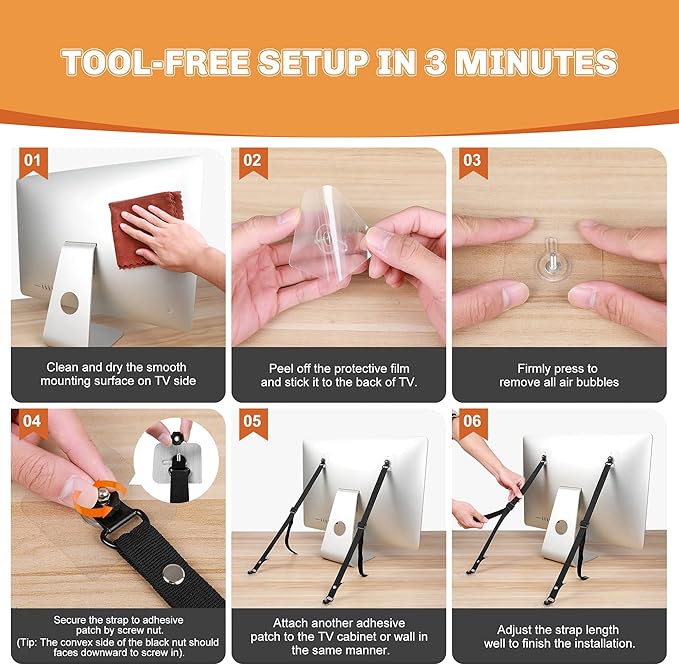 TOOL-FREE SETUP IN 3 MINUTES

01

Clean and dry the smooth mounting surface on TV side

02

Peel off the protective film and stick it to the back of TV.

03

Firmly press to remove all air bubbles

04

Secure the strap to adhesive patch by screw nut. (Tip: The convex side of the black nut should faces downward to screw in).

05

Attach another adhesive patch to the TV cabinet or wall in the same manner.

06

Adjust the strap length well to finish the installation.