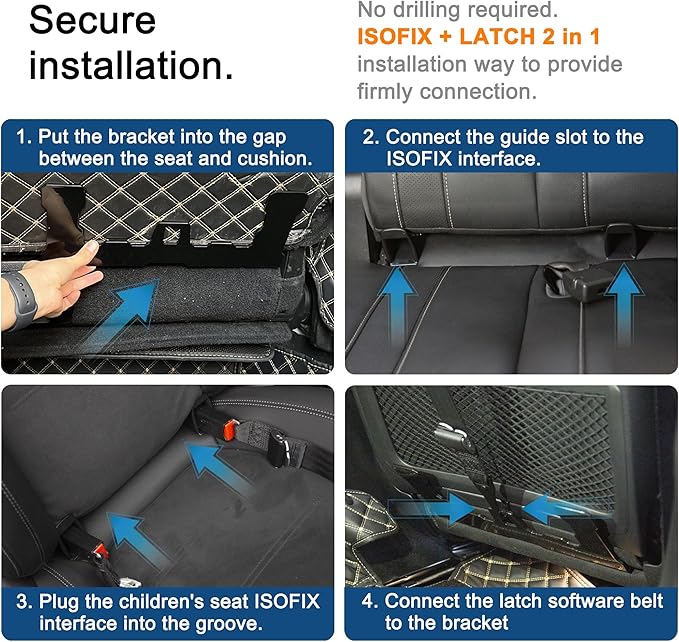 Secure installation.

No drilling required. ISOFIX + LATCH 2 in 1 installation way to provide firmly connection.

1. Put the bracket into the gap between the seat and cushion.

2. Connect the guide slot to the ISOFIX interface.

3. Plug the children's seat ISOFIX interface into the groove.

4. Connect the latch software belt to the bracket