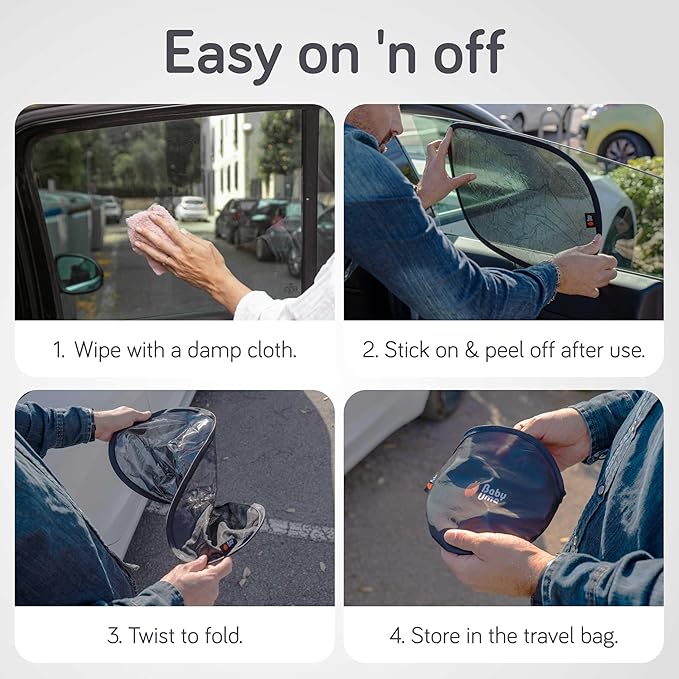 Easy on 'n off

1. Wipe with a damp cloth.

2. Stick on & peel off after use.

3. Twist to fold.

Baby Uma

4. Store in the travel bag.