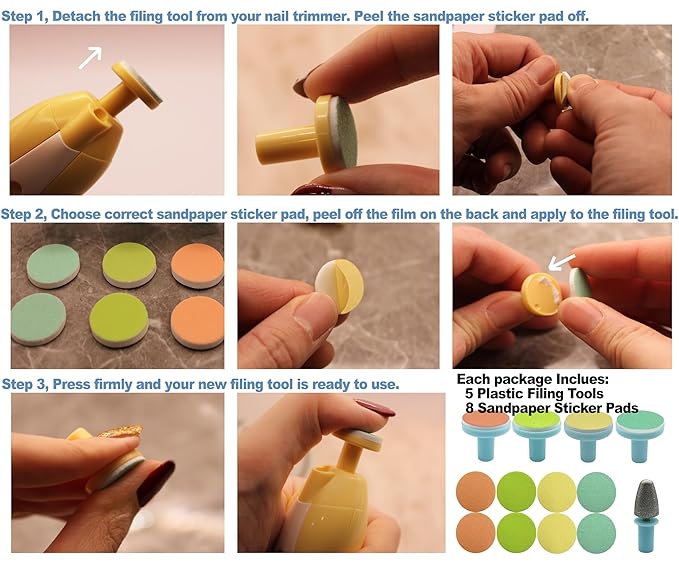 Step 1, Detach the filing tool from your nail trimmer. Peel the sandpaper sticker pad off.

Step 2, Choose correct sandpaper sticker pad, peel off the film on the back and apply to the filing tool.

Step 3, Press firmly and your new filing tool is ready to use.

Each package Inclues:
5 Plastic Filing Tools
8 Sandpaper Sticker Pads