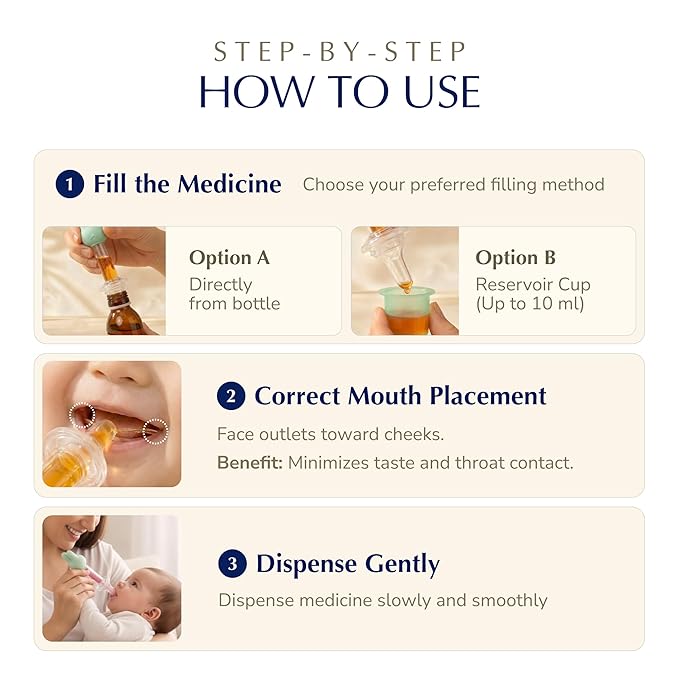 STEP-BY-STEP
HOW TO USE

1 Fill the Medicine Choose your preferred filling method

Option A
Directly from bottle

Option B
Reservoir Cup (Up to 10 ml)

2 Correct Mouth Placement

Face outlets toward cheeks.

Benefit: Minimizes taste and throat contact.

3 Dispense Gently

Dispense medicine slowly and smoothly