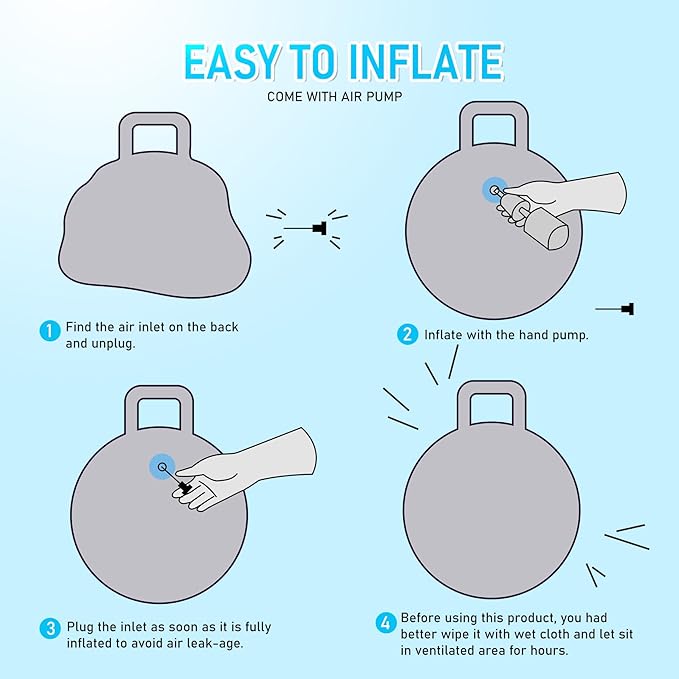 EASY TO INFLATE

COME WITH AIR PUMP

1 Find the air inlet on the back and unplug.

2 Inflate with the hand pump.

3 Plug the inlet as soon as it is fully inflated to avoid air leak-age.

4 Before using this product, you had better wipe it with wet cloth and let sit in ventilated area for hours.