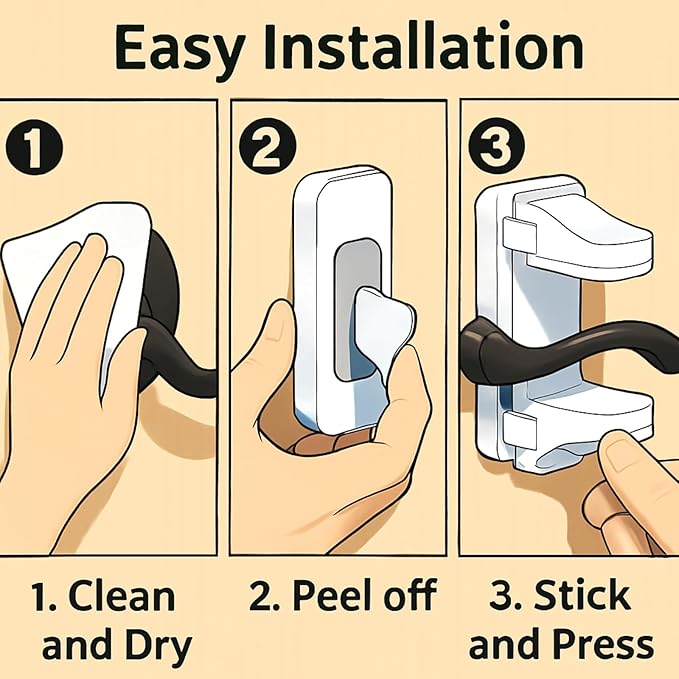 Easy Installation

1

2

3

1. Clean and Dry

2. Peel off

3. Stick and Press