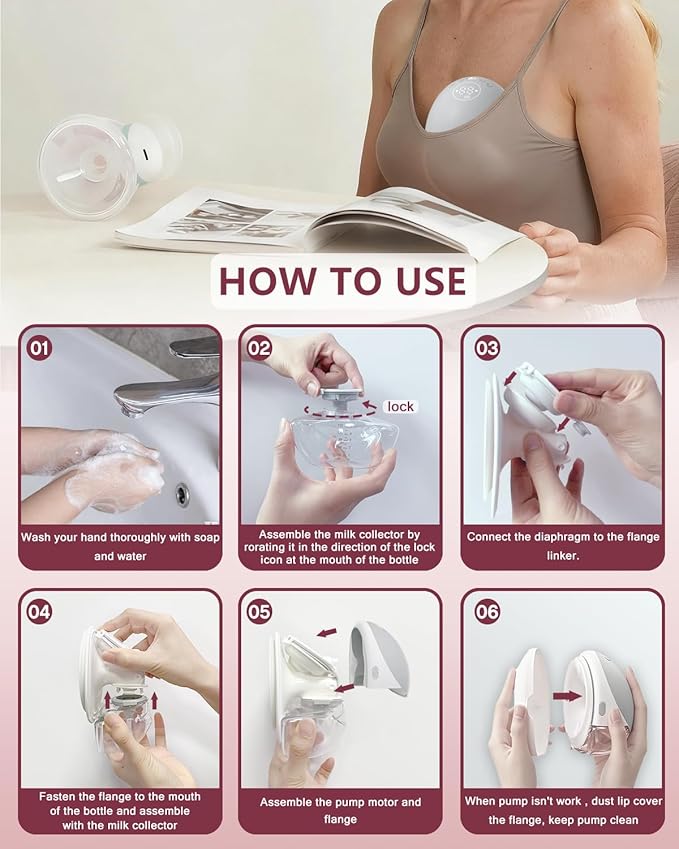 HOW TO USE

01
Wash your hand thoroughly with soap and water

02
lock
Assemble the milk collector by rorating it in the direction of the lock icon at the mouth of the bottle

03
Connect the diaphragm to the flange linker.

04
Fasten the flange to the mouth of the bottle and assemble with the milk collector

05
Assemble the pump motor and flange

06
When pump isn't work , dust lip cover the flange, keep pump clean