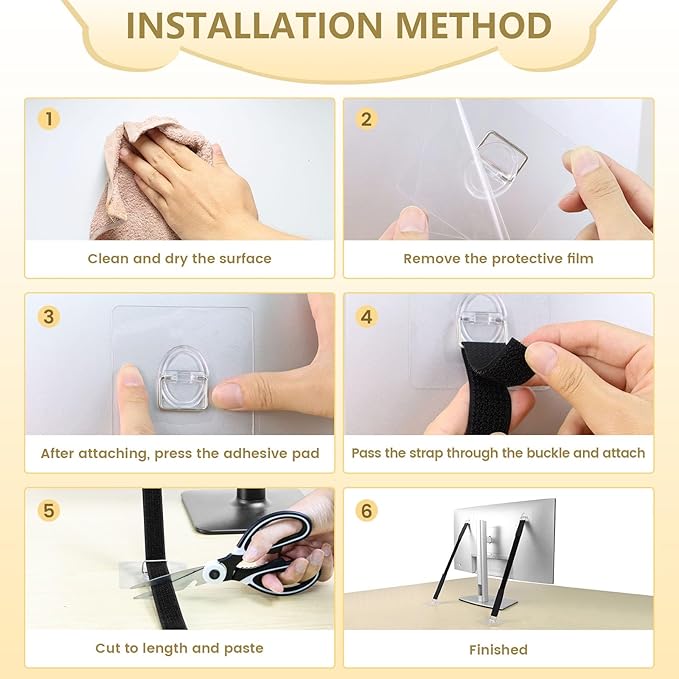 INSTALLATION METHOD

1

Clean and dry the surface

2

Remove the protective film

3

After attaching, press the adhesive pad

4

Pass the strap through the buckle and attach

5

Cut to length and paste

6

Finished