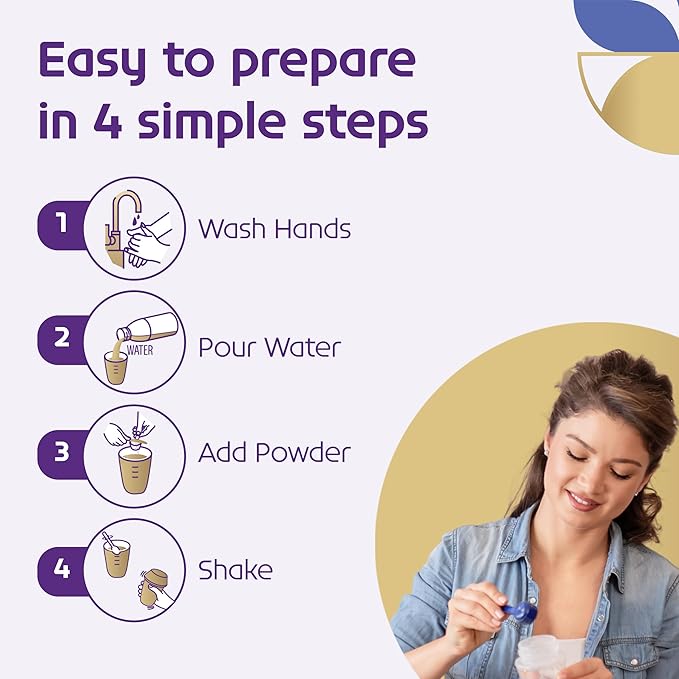 Easy to prepare in 4 simple steps

1 Wash Hands

2 WATER Pour Water

3 Add Powder

4 Shake