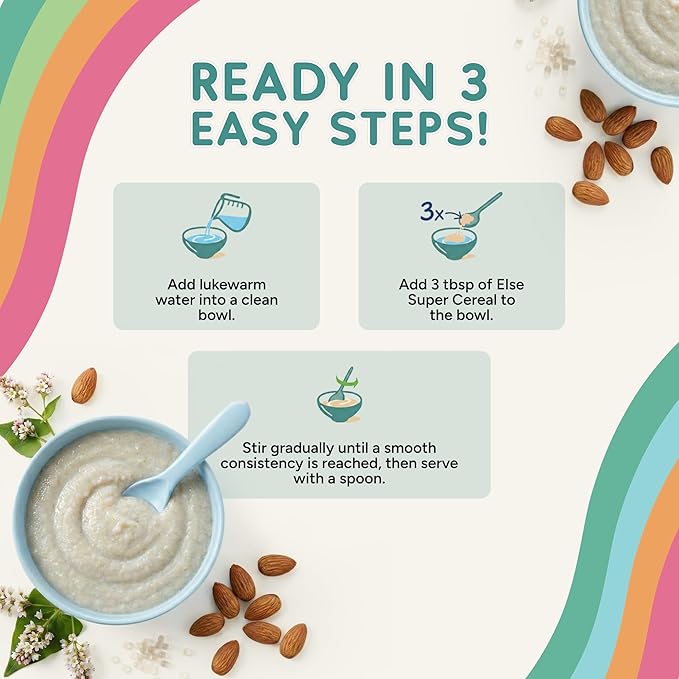 READY IN 3 EASY STEPS!

Add lukewarm water into a clean bowl.

3x

Add 3 tbsp of Else Super Cereal to the bowl.

Stir gradually until a smooth consistency is reached, then serve with a spoon.