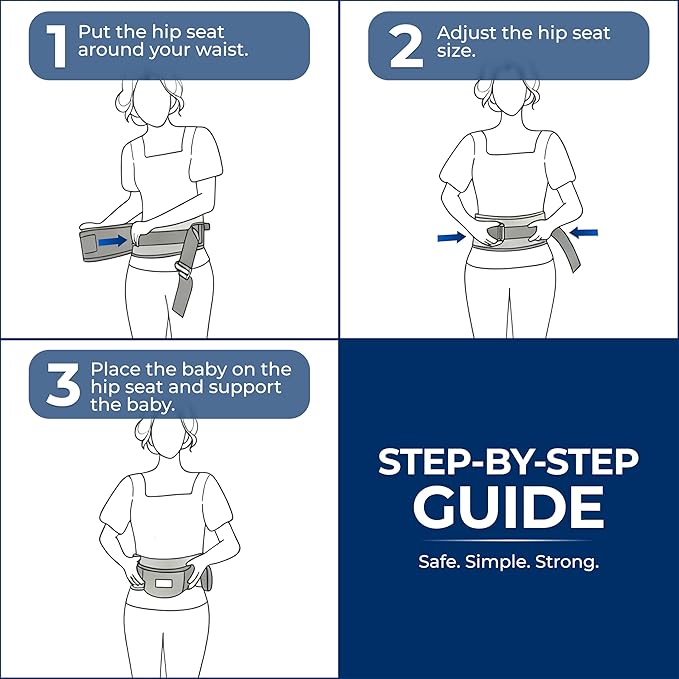 1 Put the hip seat around your waist.

2 Adjust the hip seat size.

3 Place the baby on the hip seat and support the baby.

STEP-BY-STEP GUIDE

Safe. Simple. Strong.