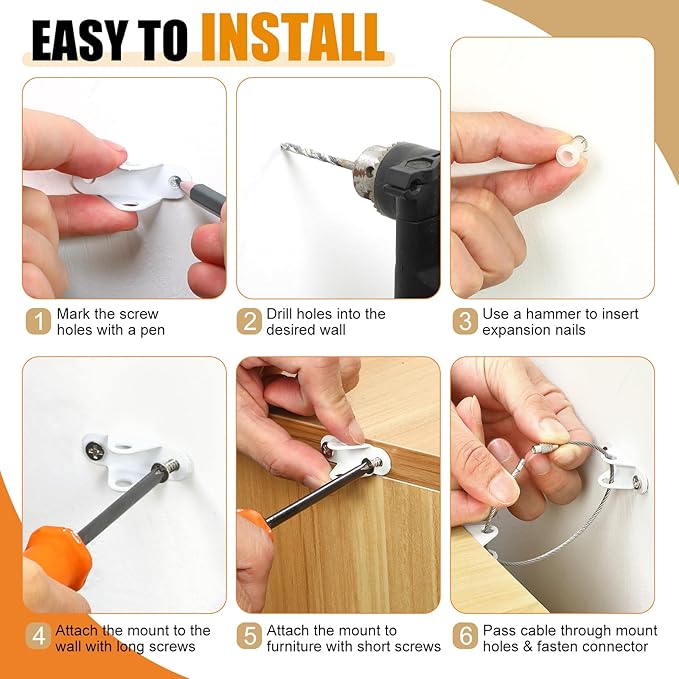 EASY TO INSTALL

1 Mark the screw holes with a pen

2 Drill holes into the desired wall

3 Use a hammer to insert expansion nails

4 Attach the mount to the wall with long screws

5 Attach the mount to furniture with short screws

6 Pass cable through mount holes & fasten connector