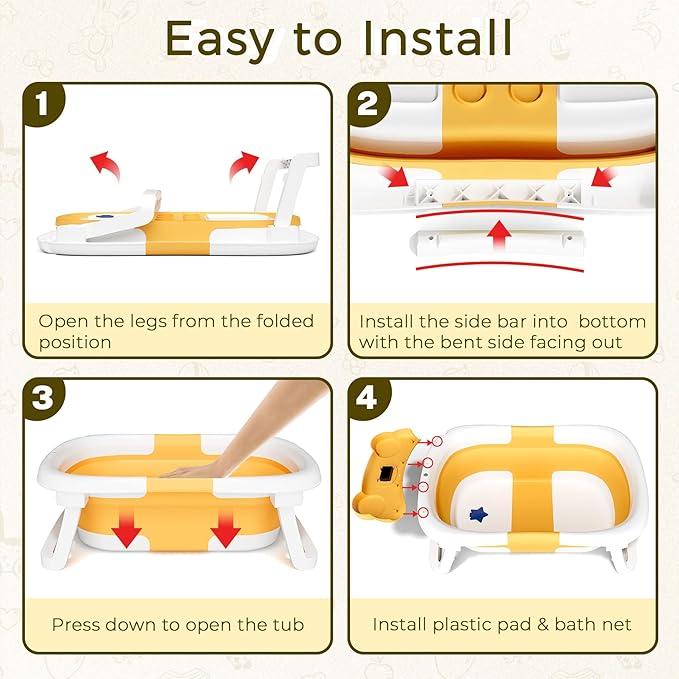 Easy to Install

1

Open the legs from the folded position

2

Install the side bar into  bottom with the bent side facing out

3

Press down to open the tub

4

Install plastic pad & bath net