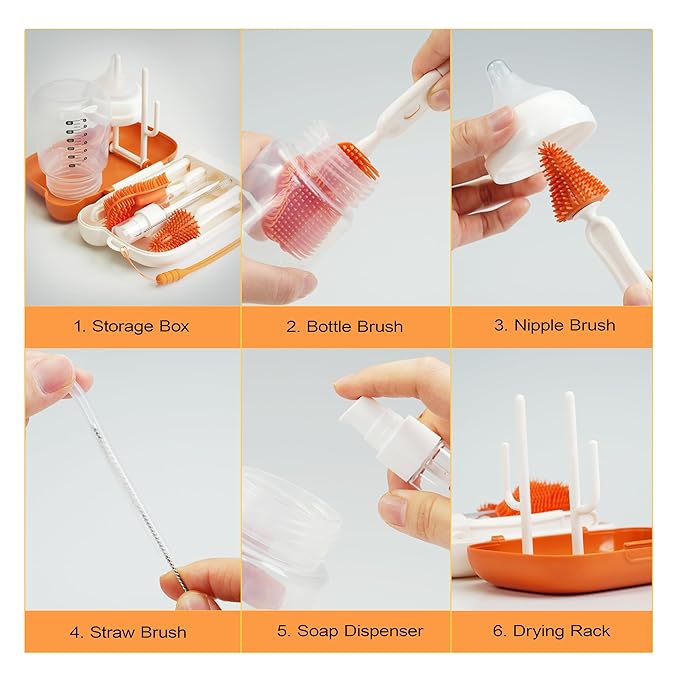 1. Storage Box

2. Bottle Brush

3. Nipple Brush

4. Straw Brush

5. Soap Dispenser

6. Drying Rack