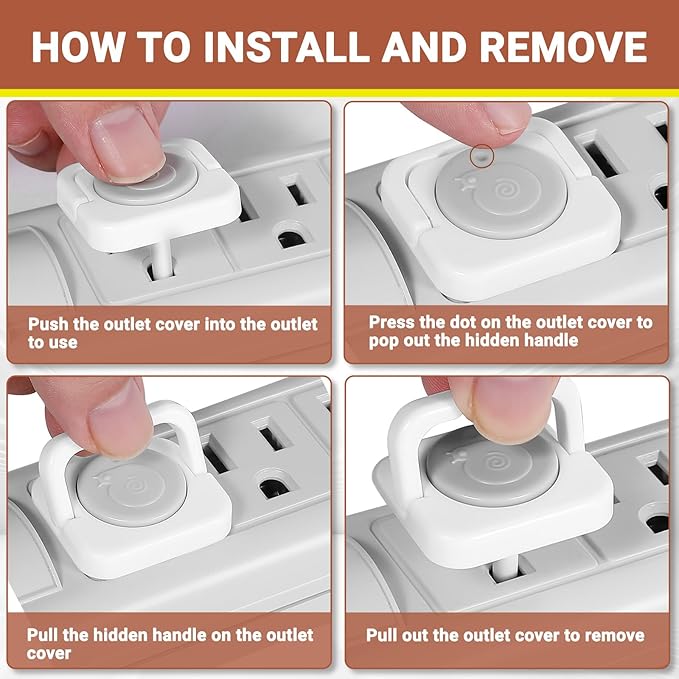 HOW TO INSTALL AND REMOVE

Push the outlet cover into the outlet to use

Press the dot on the outlet cover to pop out the hidden handle

Pull the hidden handle on the outlet cover

Pull out the outlet cover to remove