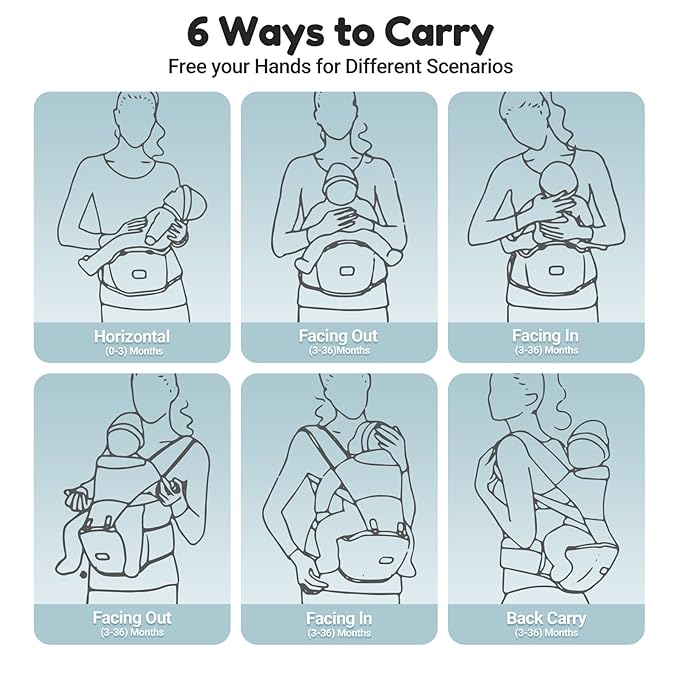 6 Ways to Carry

Free your Hands for Different Scenarios

Horizontal
(0-3) Months

Facing Out
(3-36)Months

Facing In
(3-36) Months

Facing Out
(3-36) Months

Facing In
(3-36) Months

Back Carry
(3-36) Months