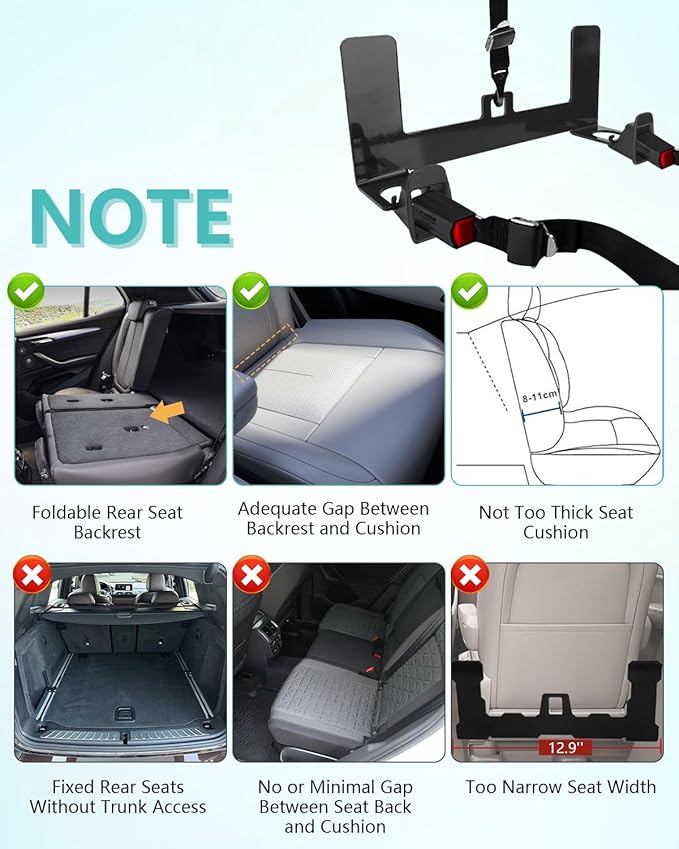 NOTE

8-11cm

Foldable Rear Seat Backrest

Adequate Gap Between Backrest and Cushion

Not Too Thick Seat Cushion

12.9''

Fixed Rear Seats Without Trunk Access

No or Minimal Gap Between Seat Back and Cushion

Too Narrow Seat Width