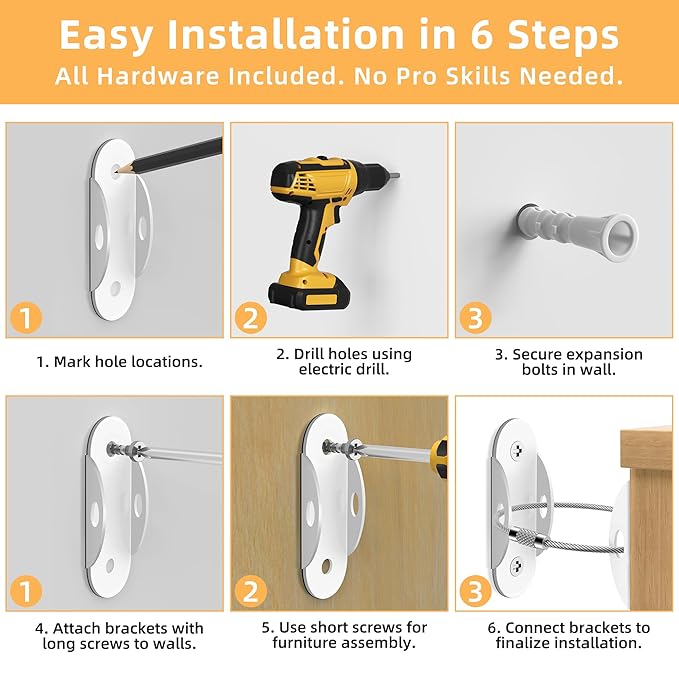 Easy Installation in 6 Steps
All Hardware Included. No Pro Skills Needed.

1
1. Mark hole locations.

2
2. Drill holes using electric drill.

3
3. Secure expansion bolts in wall.

1
4. Attach brackets with long screws to walls.

2
5. Use short screws for furniture assembly.

3
6. Connect brackets to finalize installation.