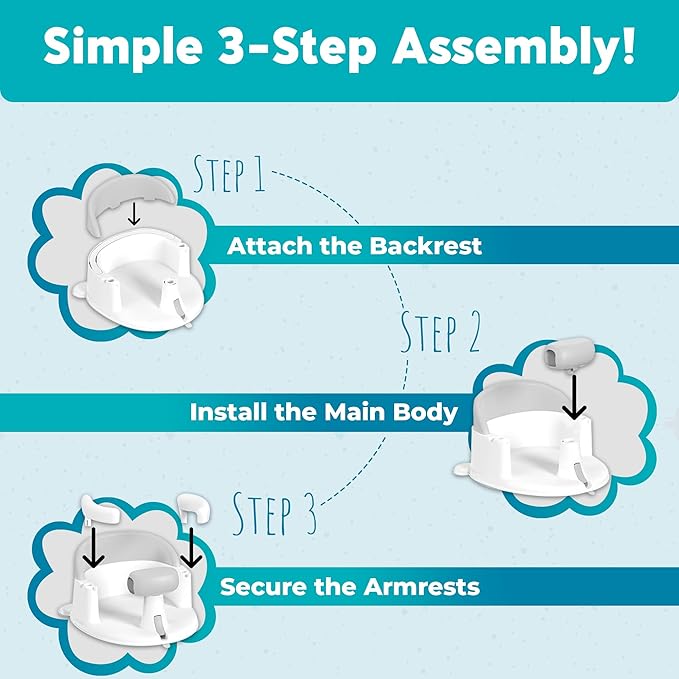 Simple 3-Step Assembly!

STEP 1

Attach the Backrest

STEP 2

Install the Main Body

STEP 3

Secure the Armrests