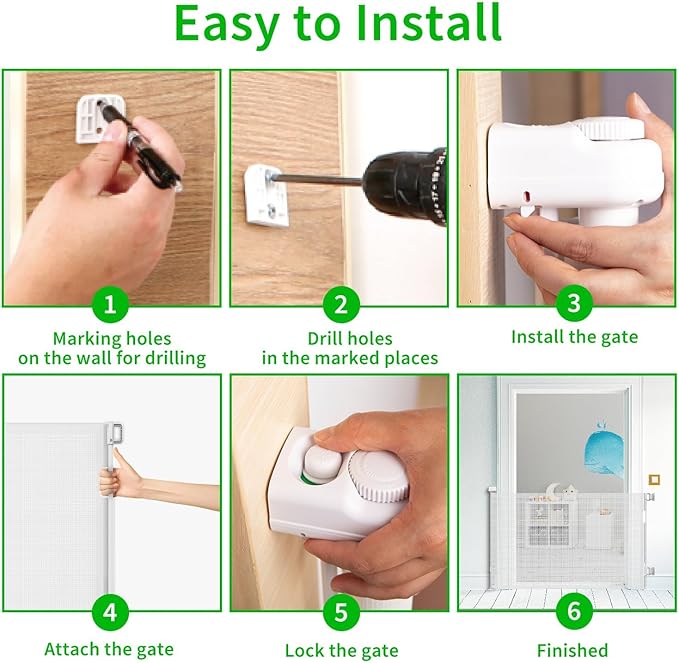 Easy to Install

1
Marking holes
on the wall for drilling

2
Drill holes
in the marked places

3
Install the gate

4
Attach the gate

5
Lock the gate

6
Finished