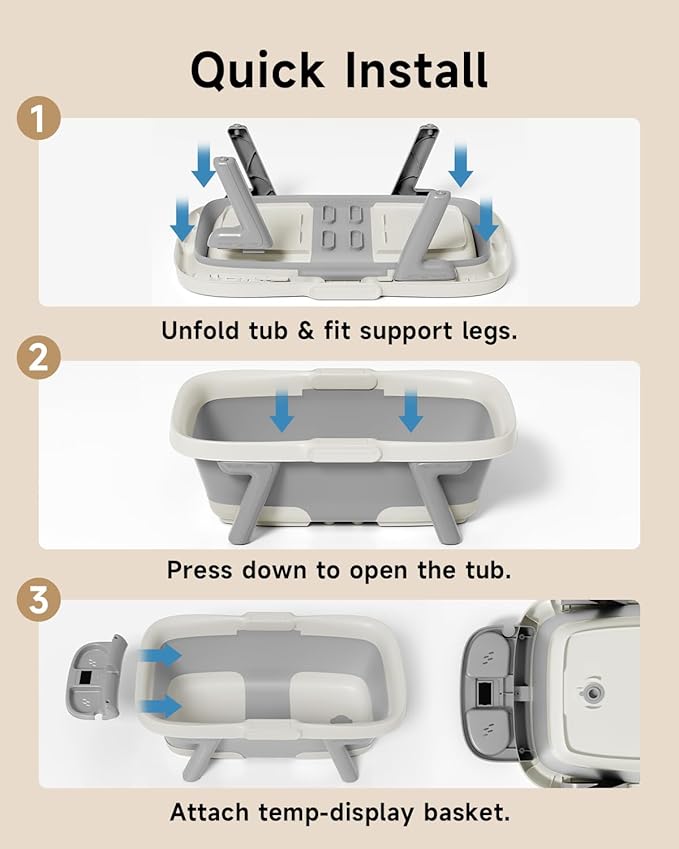 Quick Install

1

Unfold tub & fit support legs.

2

Press down to open the tub.

3

Attach temp-display basket.