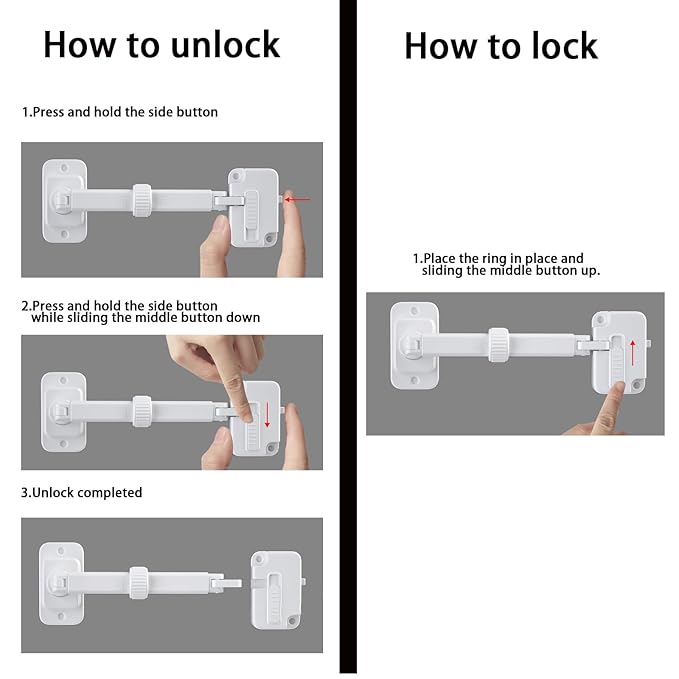 How to unlock

1.Press and hold the side button

2.Press and hold the side button while sliding the middle button down

3.Unlock completed

How to lock

1.Place the ring in place and sliding the middle button up.