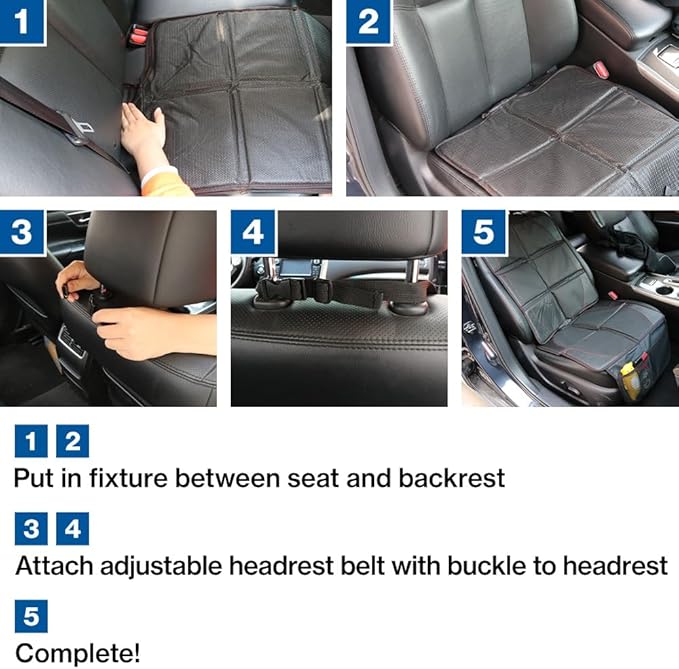 1

2

3

4

5

1 2
Put in fixture between seat and backrest

3 4
Attach adjustable headrest belt with buckle to headrest

5
Complete!