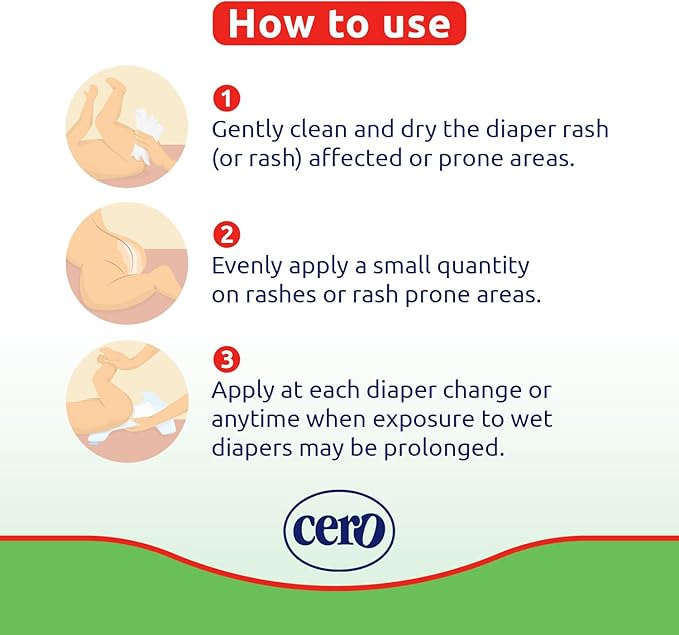 How to use

1
Gently clean and dry the diaper rash (or rash) affected or prone areas.

2
Evenly apply a small quantity on rashes or rash prone areas.

3
Apply at each diaper change or anytime when exposure to wet diapers may be prolonged.

cero