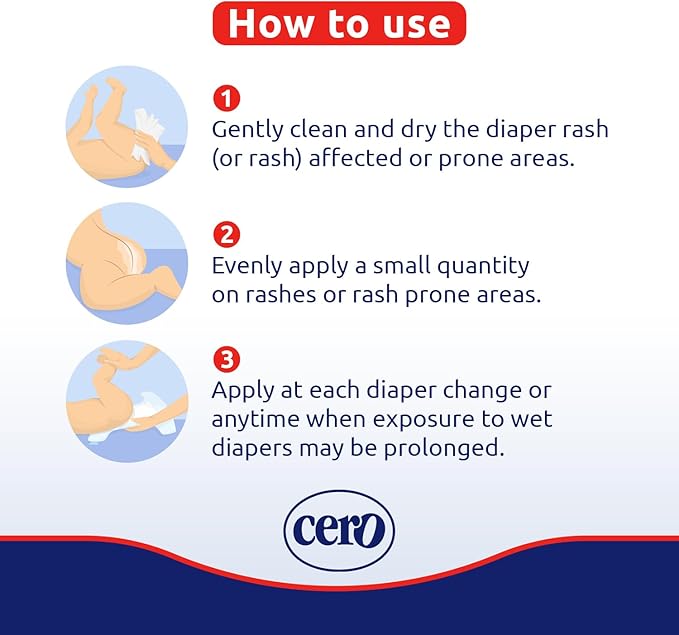 How to use

1
Gently clean and dry the diaper rash (or rash) affected or prone areas.

2
Evenly apply a small quantity on rashes or rash prone areas.

3
Apply at each diaper change or anytime when exposure to wet diapers may be prolonged.

cero