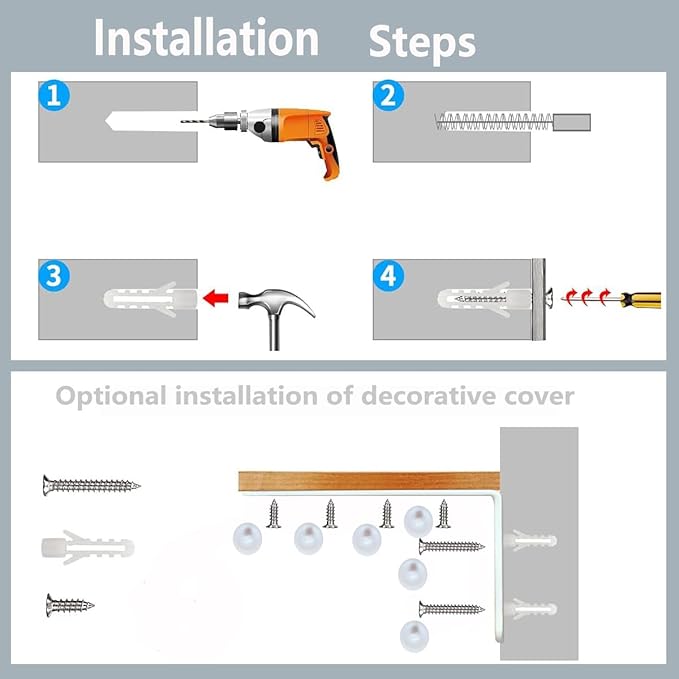 Installation Steps

1

2

3

4

Optional installation of decorative cover