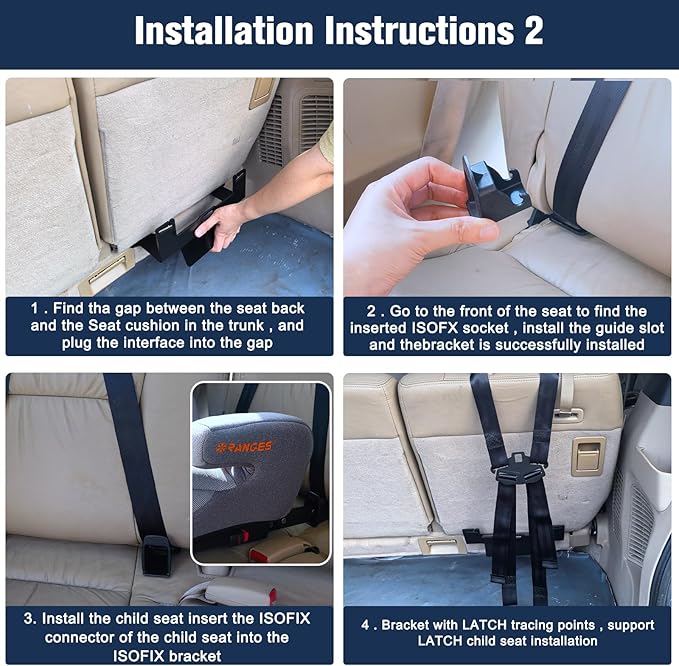 Installation Instructions 2

1 . Find tha gap between the seat back and the Seat cushion in the trunk , and plug the interface into the gap

2 . Go to the front of the seat to find the inserted ISOFX socket , install the guide slot and thebracket is successfully installed

RANGES

3. Install the child seat insert the ISOFIX connector of the child seat into the ISOFIX bracket

4 . Bracket with LATCH tracing points , support LATCH child seat installation